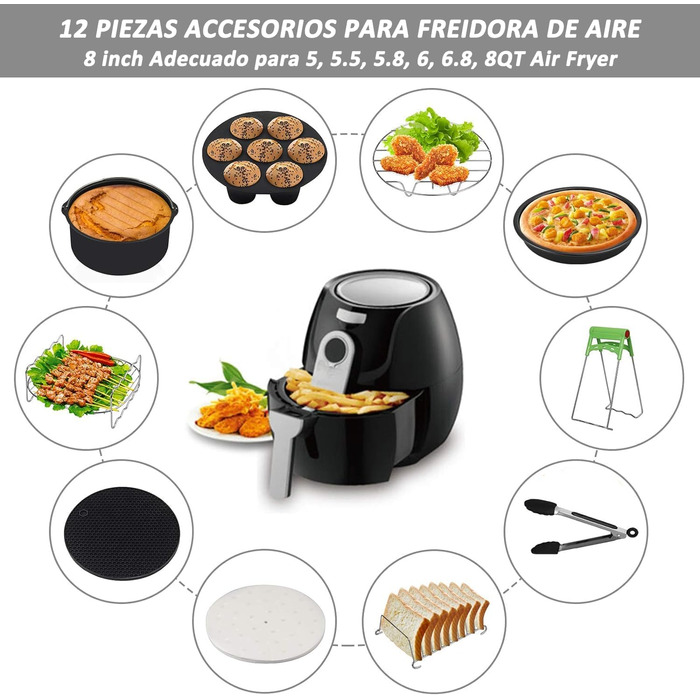 12 PIEZAS ACCESORIOS PARA FREIDORA DE AIRE
8 inch Adecuado para 5, 5.5, 5.8, 6, 6.8, 8QT Air Fryer