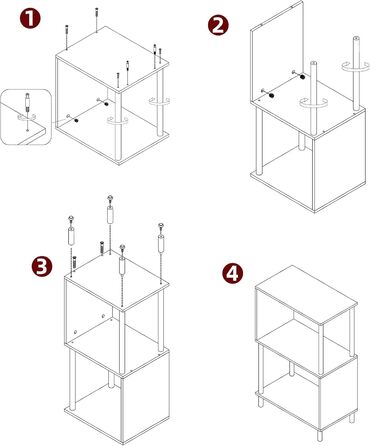 1

2

3

4