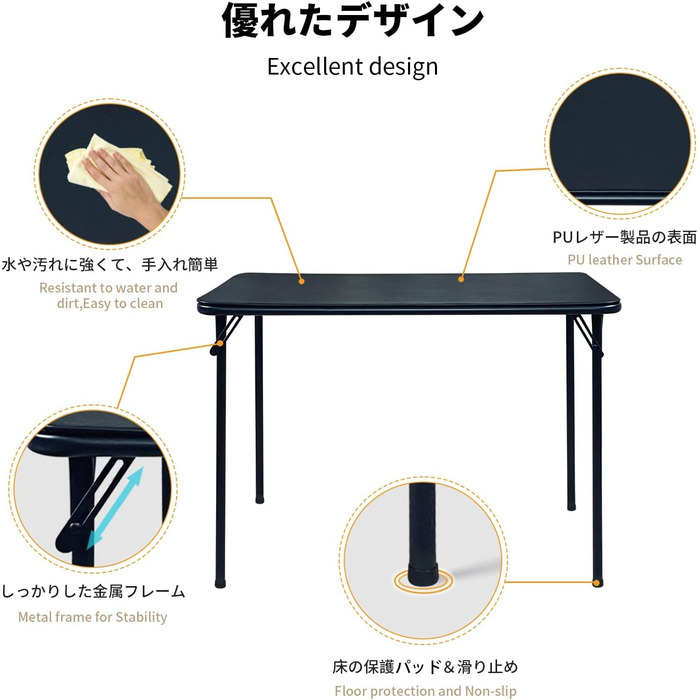 優れたデザイン

Excellent design

水や汚れに強くて、手入れ簡単

Resistant to water and dirt,Easy to clean

PUレザー製品の表面

PU leather Surface

しっかりした金属フレーム

Metal frame for Stability

床の保護パッド＆滑り止め

Floor protection and Non-slip