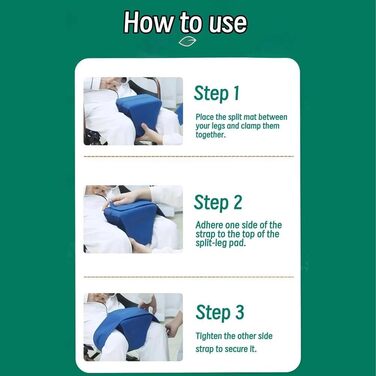 How to use

Step 1

Place the split mat between your legs and clamp them together.

Step 2

Adhere one side of the strap to the top of the split-leg pad.

Step 3

Tighten the other side strap to secure it.