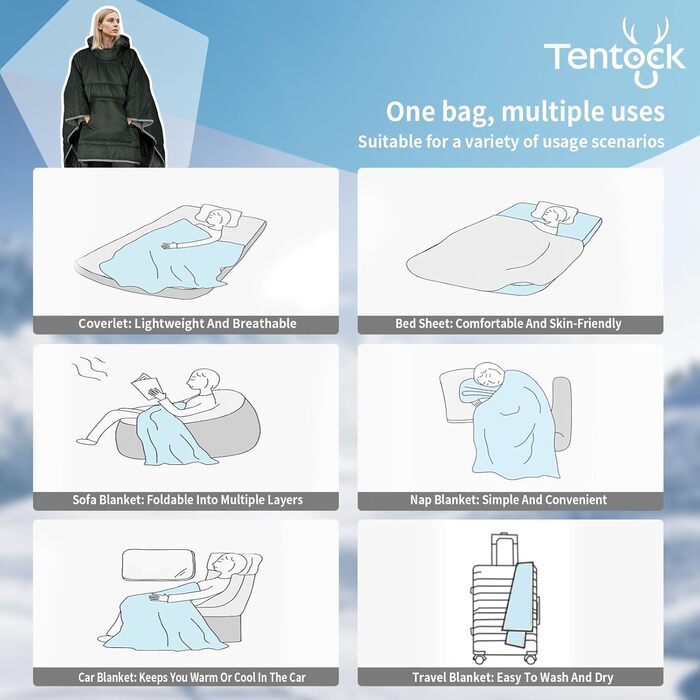 Tentock

One bag, multiple uses
Suitable for a variety of usage scenarios

Coverlet: Lightweight And Breathable

Bed Sheet: Comfortable And Skin-Friendly

Sofa Blanket: Foldable Into Multiple Layers

Nap Blanket: Simple And Convenient

Car Blanket: Keeps You Warm Or Cool In The Car

Travel Blanket: Easy To Wash And Dry