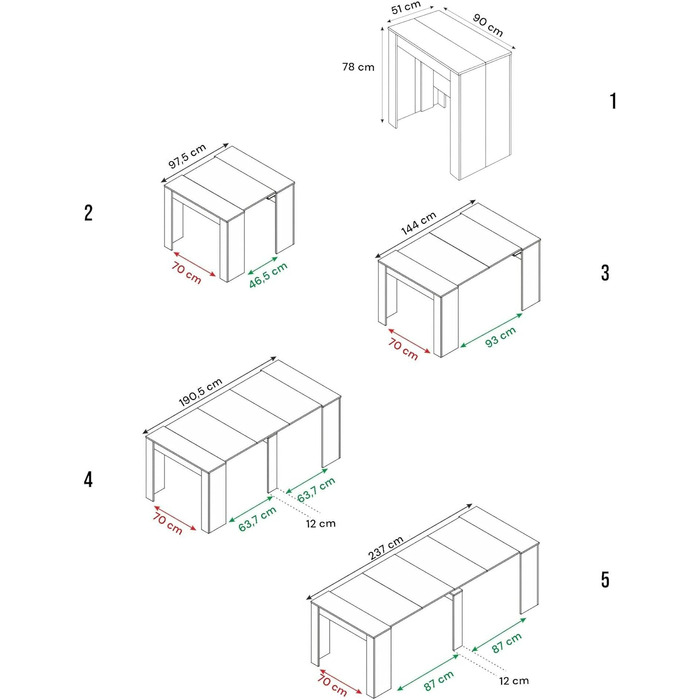 51 cm
90 cm
78 cm
1

97,5 cm
2
70 cm
46,5 cm

144 cm
3
70 cm
93 cm

190,5 cm
4
70 cm
63,7 cm
63,7 cm
12 cm

237 cm
5
70 cm
87 cm
87 cm
12 cm