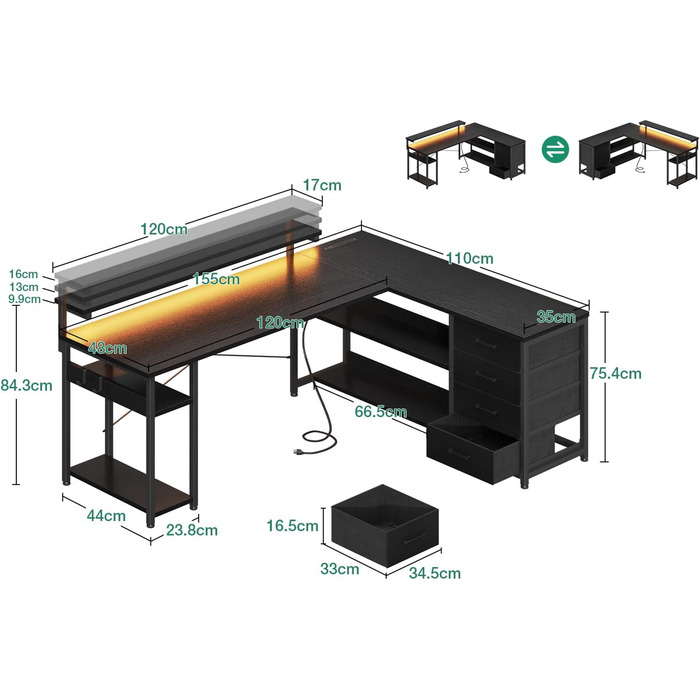 17cm
120cm
110cm
16cm
13cm
9.9cm
155cm
120cm
35cm
48cm
84.3cm
75.4cm
66.5cm
44cm
23.8cm
16.5cm
33cm
34.5cm