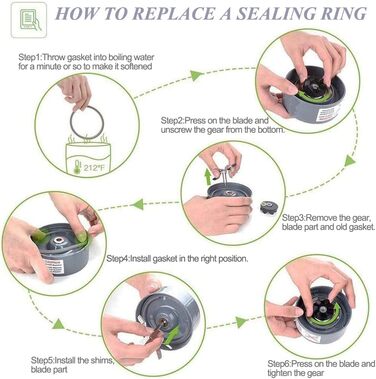 HOW TO REPLACE A SEALING RING

Step1:Throw gasket into boiling water for a minute or so to make it softened

212°F

Step2:Press on the blade and unscrew the gear from the bottom.

Step3:Remove the gear, blade part and old gasket.

Step4:Install gasket in the right position.

Step5:Install the shims, blade part

Step6:Press on the blade and tighten the gear