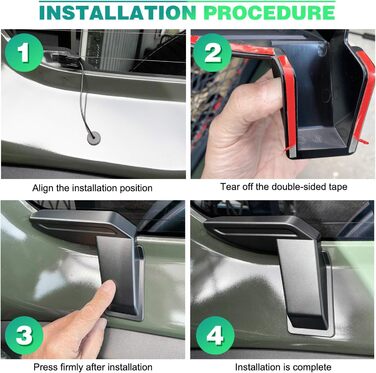 INSTALLATION PROCEDURE

1

Align the installation position

2

Tear off the double-sided tape

3

Press firmly after installation

4

Installation is complete