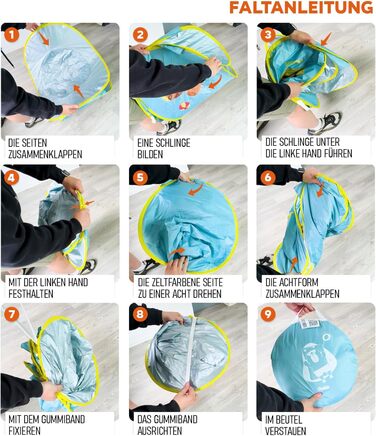 FALTANLEITUNG

1
DIE SEITEN ZUSAMMENKLAPPEN

2
EINE SCHLINGE BILDEN

3
DIE SCHLINGE UNTER DIE LINKE HAND FÜHREN

4
MIT DER LINKEN HAND FESTHALTEN

5
DIE ZELTFARBENE SEITE ZU EINER ACHT DREHEN

6
DIE ACHTFORM ZUSAMMENKLAPPEN

7
MIT DEM GUMMIBAND FIXIEREN

8
DAS GUMMIBAND AUSRICHTEN

9
IM BEUTEL VERSTAUEN