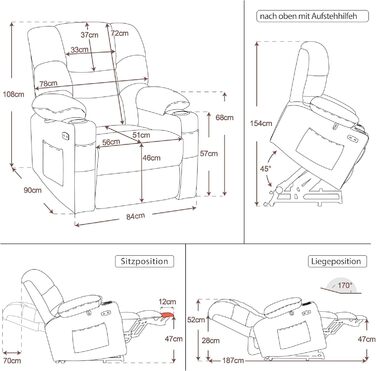 37cm
72cm
33cm
78cm
108cm
68cm
51cm
56cm
46cm
57cm
90cm
84cm

nach oben mit Aufstehhilfeh
154cm
45°

Sitzposition
12cm
47cm
70cm

Liegeposition
170°
52cm
28cm
47cm
187cm