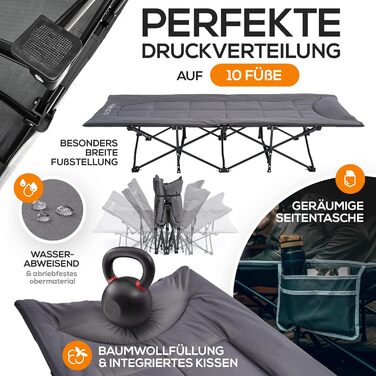 PERFEKTE DRUCKVERTEILUNG

AUF 10 FÜßE

BESONDERS BREITE FUßSTELLUNG

GERÄUMIGE SEITENTASCHE

WASSER-ABWEISEND
& abriebfestes obermaterial

BAUMWOLLFÜLLUNG & INTEGRIERTES KISSEN