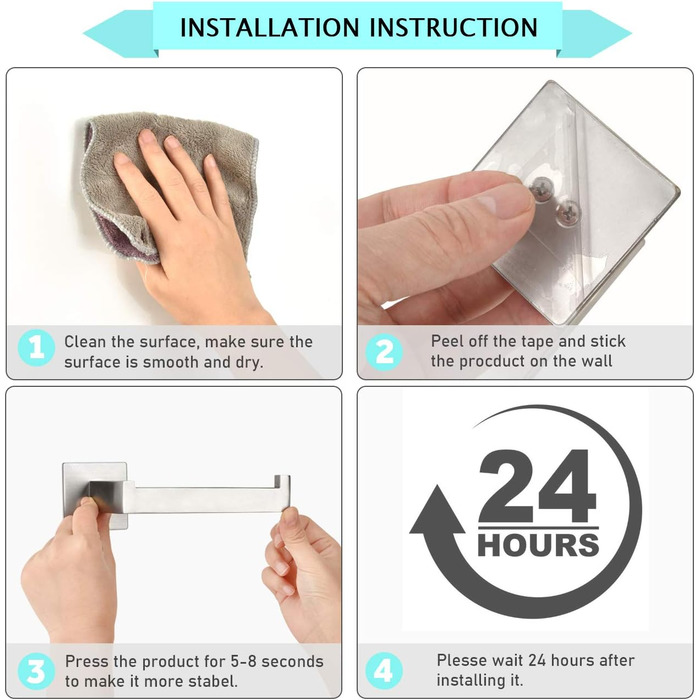 INSTALLATION INSTRUCTION

1 Clean the surface, make sure the surface is smooth and dry.

2 Peel off the tape and stick the procduct on the wall

3 Press the product for 5-8 seconds to make it more stabel.

24 HOURS

4 Plesse wait 24 hours after installing it.