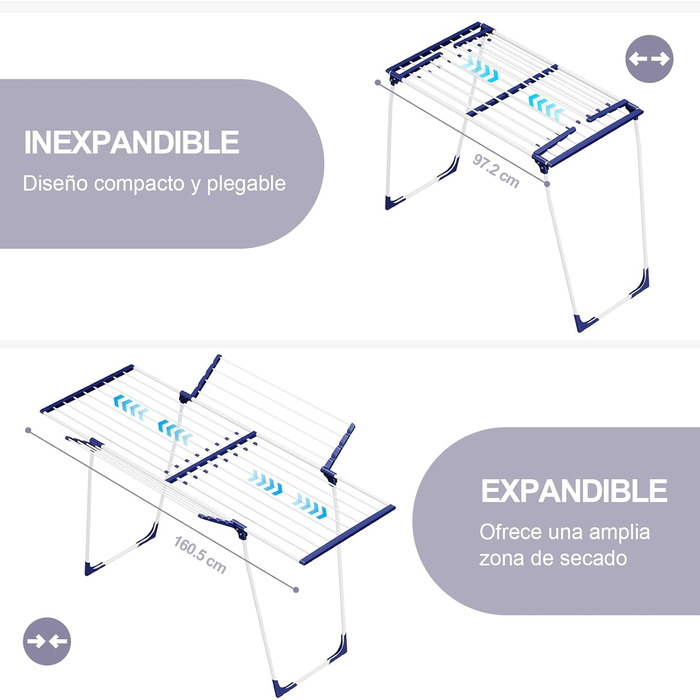 INEXPANDIBLE

Diseño compacto y plegable

97.2 cm

160.5 cm

EXPANDIBLE

Ofrece una amplia zona de secado