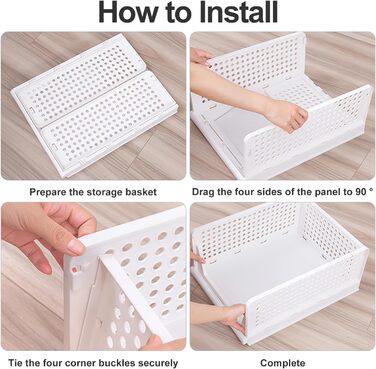 How to Install

Prepare the storage basket

Drag the four sides of the panel to 90 °

Tie the four corner buckles securely

Complete