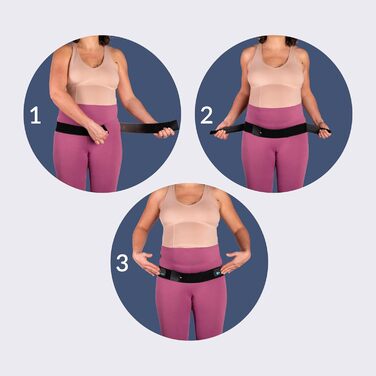 1

2

3