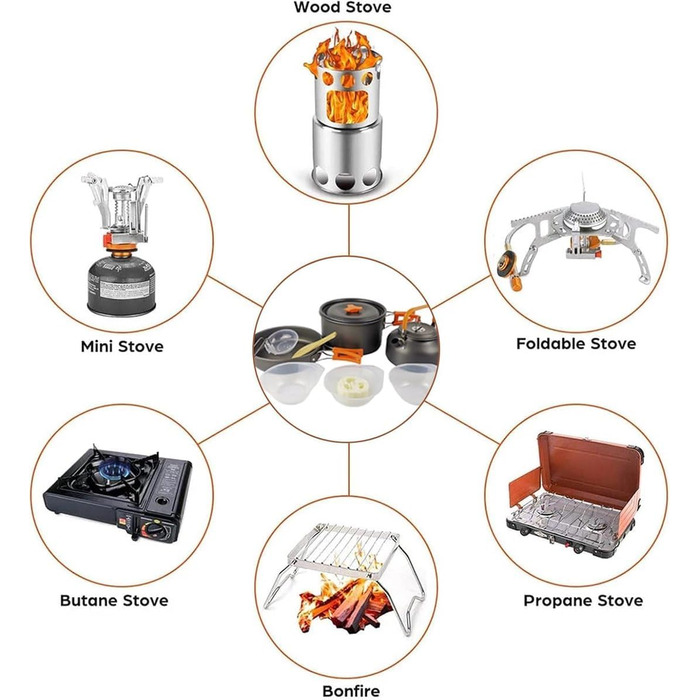 Wood Stove

Mini Stove

Foldable Stove

Butane Stove

Propane Stove

Bonfire