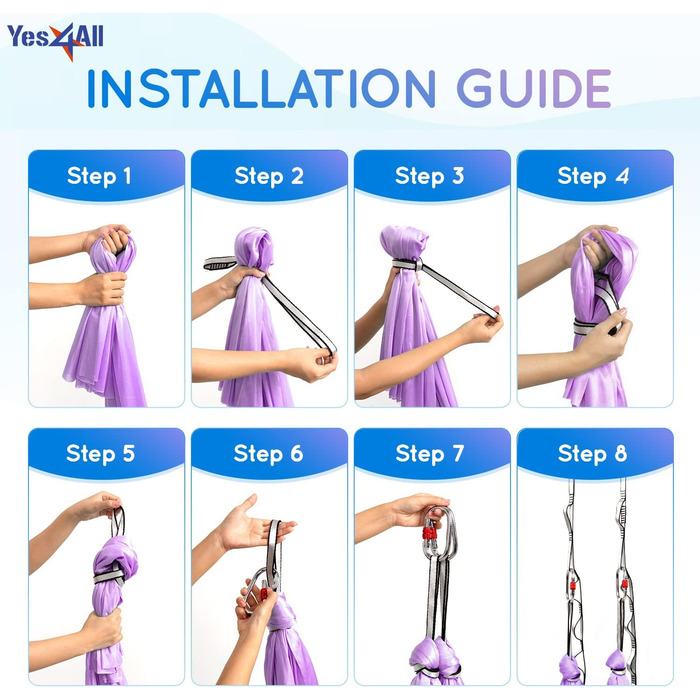 Yes4All

INSTALLATION GUIDE

Step 1

Step 2

Step 3

Step 4

Step 5

Step 6

Step 7

Step 8