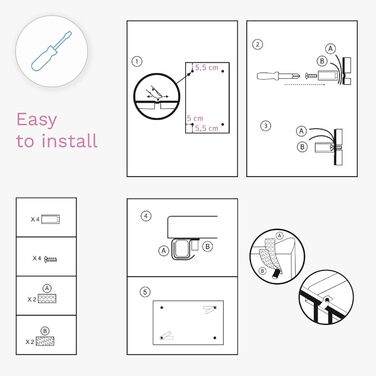 Easy to install

1

5,5 cm

5 cm

5,5 cm

2

A

B

3

A

B

X 4

X 4

A

X 2

B

X 2

4

A

B

5

A

B