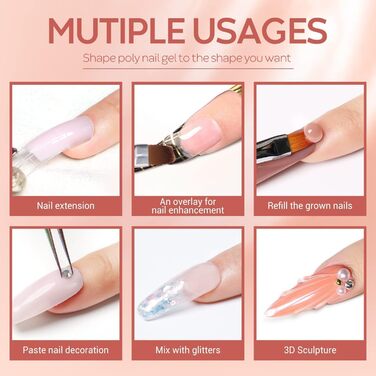 MUTIPLE USAGES

Shape poly nail gel to the shape you want

Nail extension

An overlay for nail enhancement

Refill the grown nails

Paste nail decoration

Mix with glitters

3D Sculpture