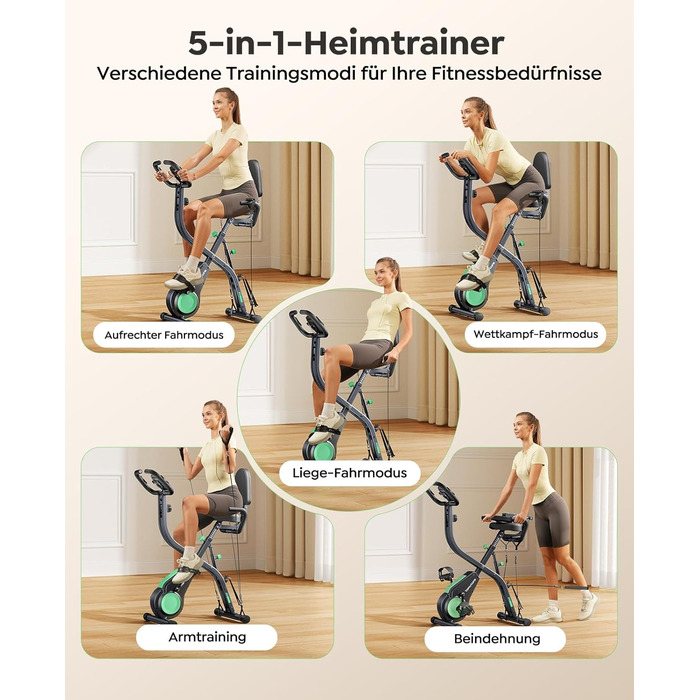 5-in-1-Heimtrainer
Verschiedene Trainingsmodi für Ihre Fitnessbedürfnisse

Aufrechter Fahrmodus

Wettkampf-Fahrmodus

Liege-Fahrmodus

Armtraining

Beindehnung