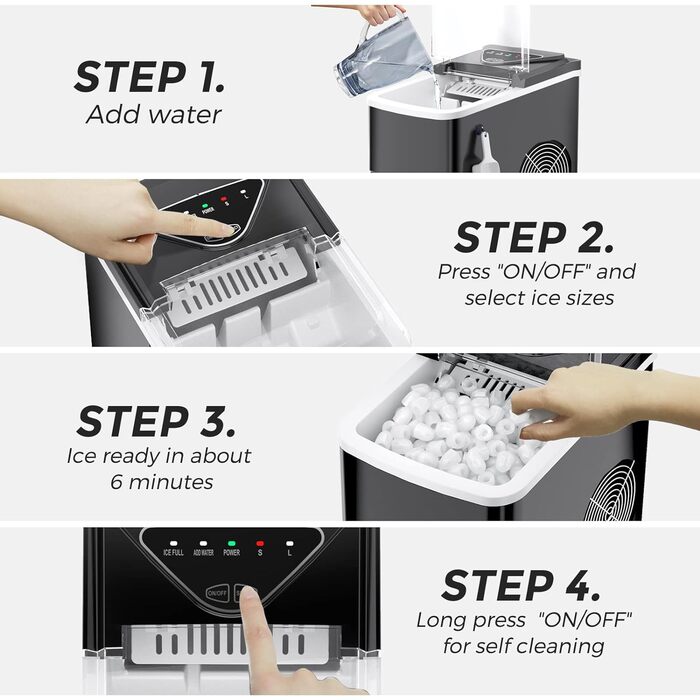 STEP 1.
Add water

POWER S L

STEP 2.
Press "ON/OFF" and select ice sizes

STEP 3.
Ice ready in about 6 minutes

ICE FULL ADD WATER POWER S L
ON/OFF

STEP 4.
Long press "ON/OFF" for self cleaning