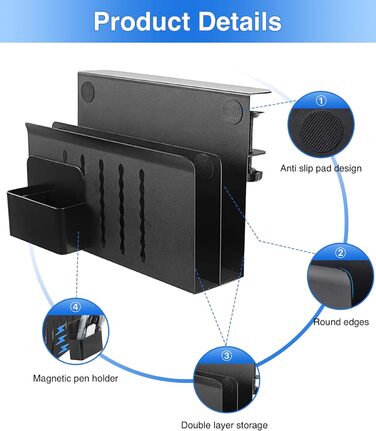 Product Details

1

Anti slip pad design

2

Round edges

3

Double layer storage

4

Magnetic pen holder