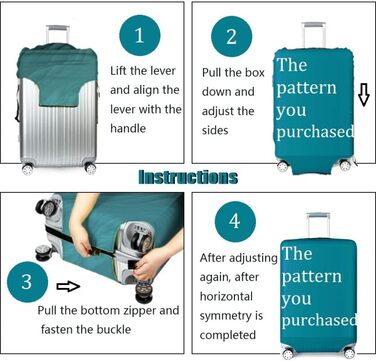 1

Lift the lever and align the lever with the handle

2

Pull the box down and adjust the sides

The pattern you purchased

Instructions

3

Pull the bottom zipper and fasten the buckle

4

After adjusting again, after horizontal symmetry is completed

The pattern you purchased