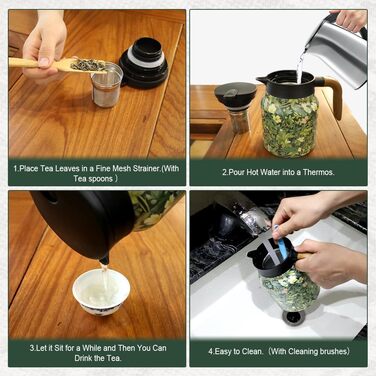 1.Place Tea Leaves in a Fine Mesh Strainer.(With Tea spoons )

2.Pour Hot Water into a Thermos.

3.Let it Sit for a While and Then You Can Drink the Tea.

4.Easy to Clean. (With Cleaning brushes)