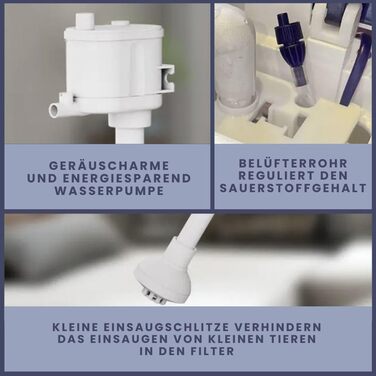 GERÄUSCHARME UND ENERGIESPAREND WASSERPUMPE

BELÜFTERROHR REGULIERT DEN SAUERSTOFFGEHALT

KLEINE EINSAUGSCHLITZE VERHINDERN DAS EINSAUGEN VON KLEINEN TIEREN IN DEN FILTER