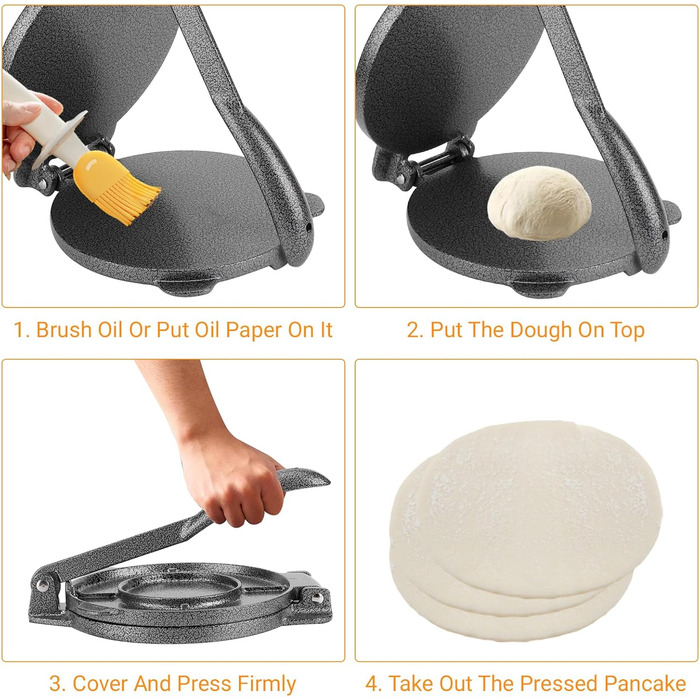 1. Brush Oil Or Put Oil Paper On It

2. Put The Dough On Top

3. Cover And Press Firmly

4. Take Out The Pressed Pancake