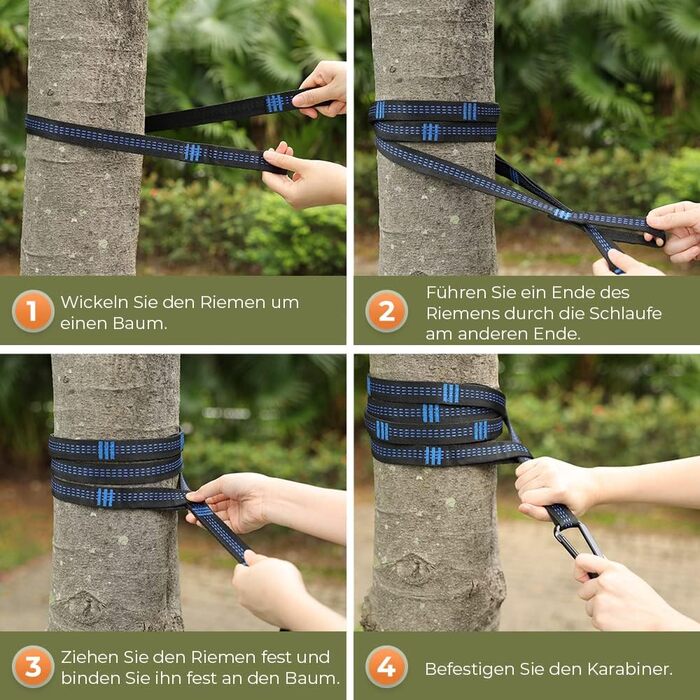 1 Wickeln Sie den Riemen um einen Baum.

2 Führen Sie ein Ende des Riemens durch die Schlaufe am anderen Ende.

3 Ziehen Sie den Riemen fest und binden Sie ihn fest an den Baum.

4 Befestigen Sie den Karabiner.