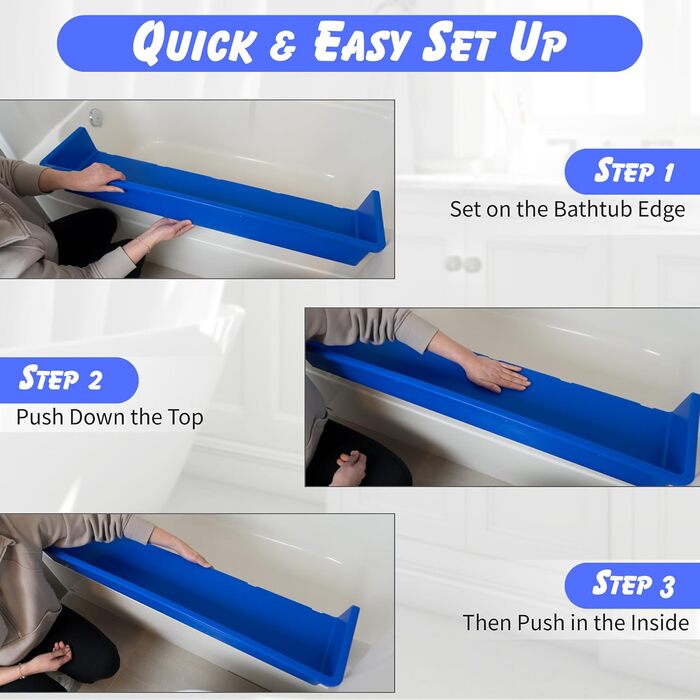 QUICK & EASY SET UP

STEP 1
Set on the Bathtub Edge

STEP 2
Push Down the Top

STEP 3
Then Push in the Inside