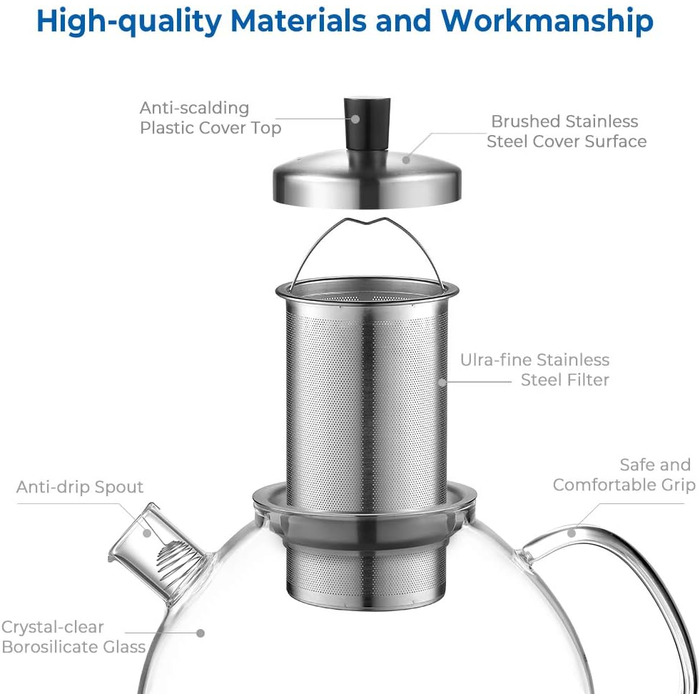 High-quality Materials and Workmanship

Anti-scalding Plastic Cover Top

Brushed Stainless Steel Cover Surface

Ultra-fine Stainless Steel Filter

Safe and Comfortable Grip

Anti-drip Spout

Crystal-clear Borosilicate Glass