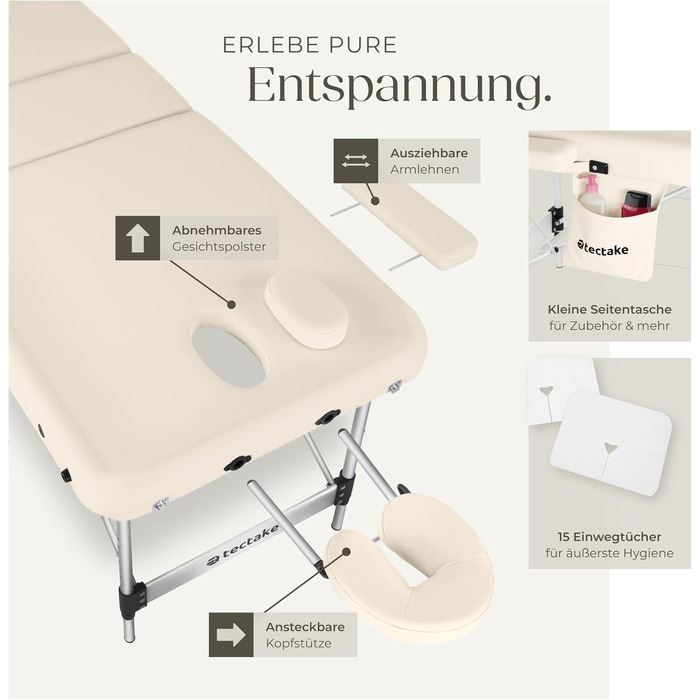 ERLEBE PURE
Entspannung.

Ausziehbare
Armlehnen

Abnehmbares
Gesichtspolster

tectake

Kleine Seitentasche
für Zubehör & mehr

15 Einwegtücher
für äußerste Hygiene

tectake

Ansteckbare
Kopfstütze