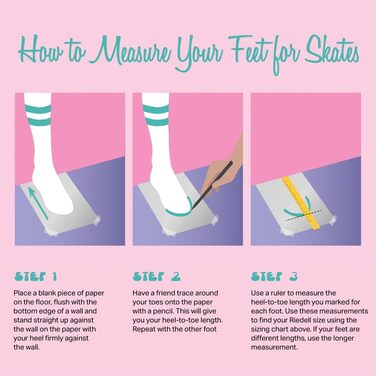 How to Measure Your Feet for Skates

STEP 1

Place a blank piece of paper on the floor, flush with the bottom edge of a wall and stand straight up against the wall on the paper with your heel firmly against the wall.

STEP 2

Have a friend trace around your toes onto the paper with a pencil. This will give you your heel-to-toe length. Repeat with the other foot

STEP 3

Use a ruler to measure the heel-to-toe length you marked for each foot. Use these measurements to find your Riedell size using the sizing chart above. If your feet are different lengths, use the longer measurement.