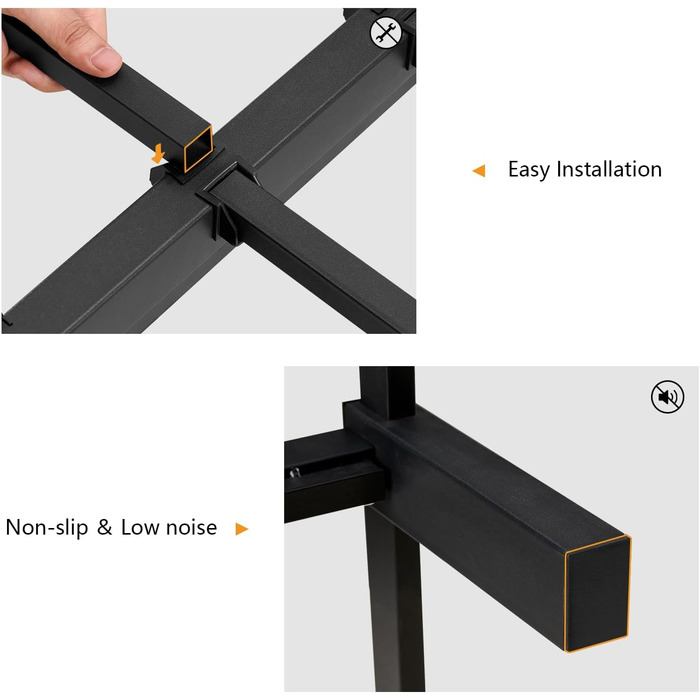 Easy Installation

Non-slip & Low noise