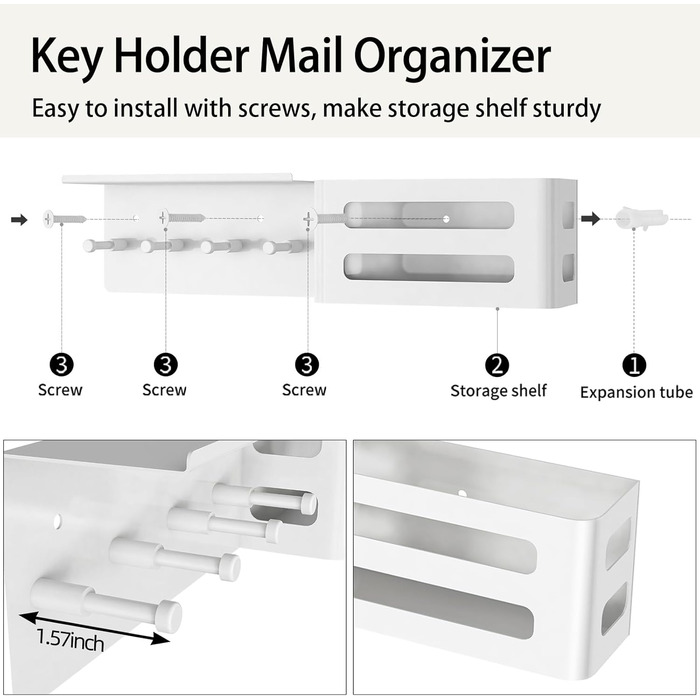 Key Holder Mail Organizer

Easy to install with screws, make storage shelf sturdy

3
Screw

3
Screw

3
Screw

2
Storage shelf

1
Expansion tube

1.57inch