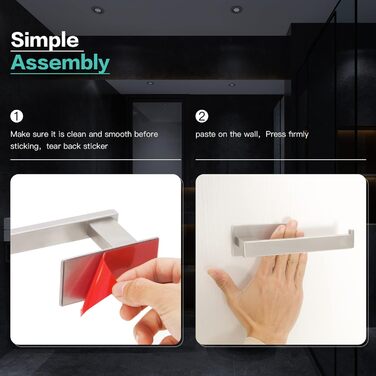 Simple
Assembly

①
Make sure it is clean and smooth before sticking, tear back sticker

②
paste on the wall, Press firmly