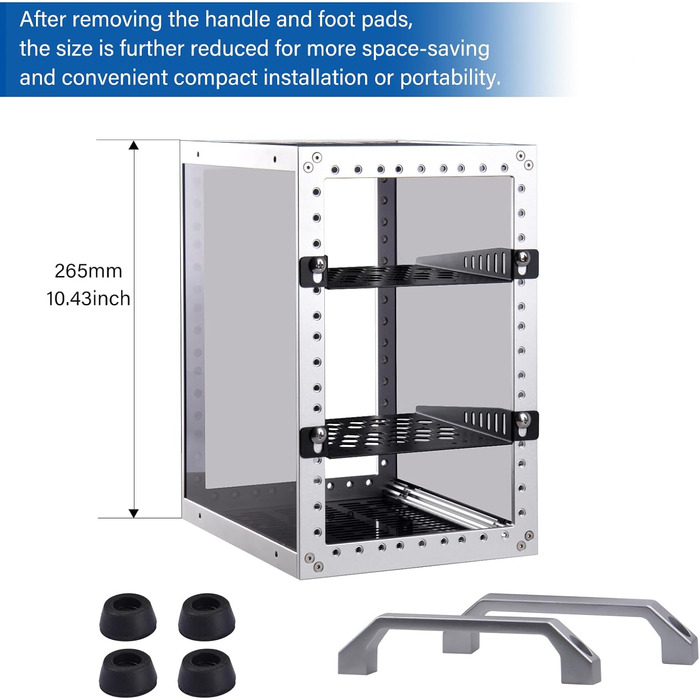 After removing the handle and foot pads, the size is further reduced for more space-saving and convenient compact installation or portability.

265mm
10.43inch