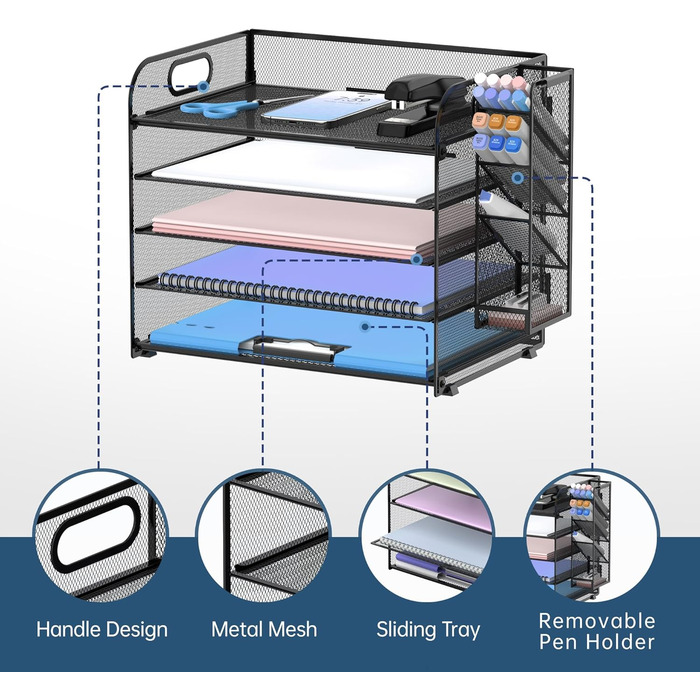 Handle Design

Metal Mesh

Sliding Tray

Removable Pen Holder