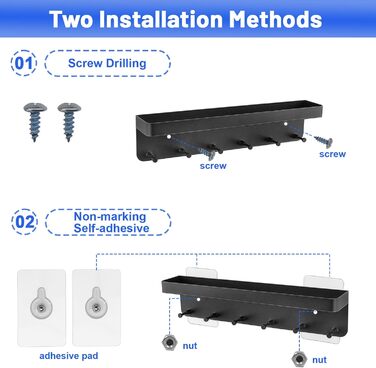 Two Installation Methods

01 Screw Drilling

screw

screw

02 Non-marking Self-adhesive

adhesive pad

nut

nut