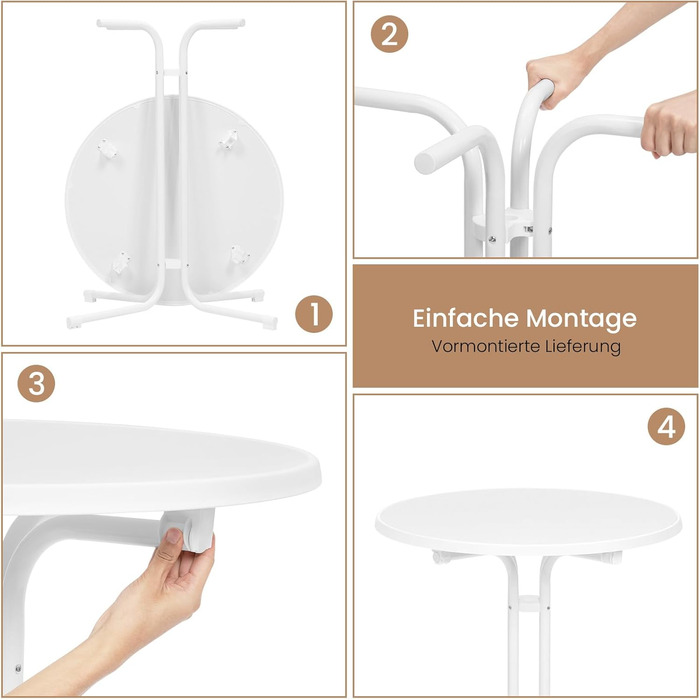 2

1

Einfache Montage
Vormontierte Lieferung

3

4