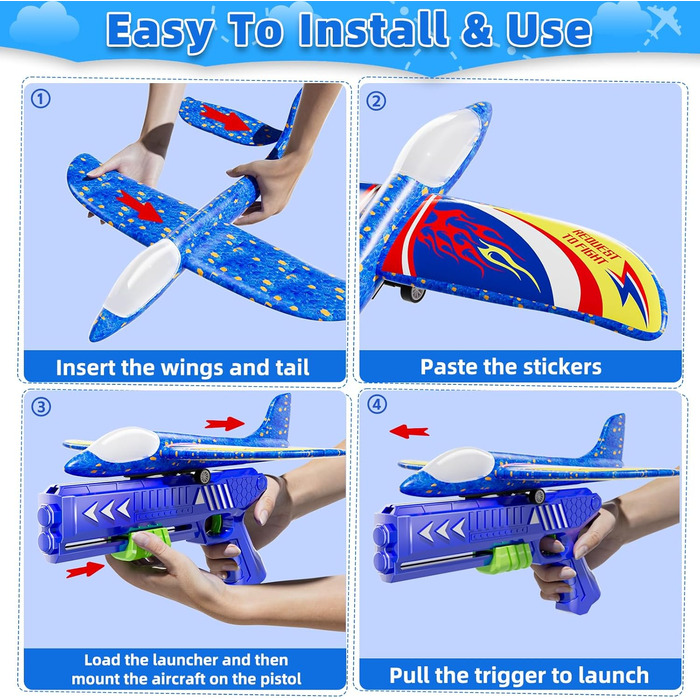 Easy To Install & Use

①

Insert the wings and tail

②

REQUEST TO FIGHT

Paste the stickers

③

Load the launcher and then mount the aircraft on the pistol

④

Pull the trigger to launch