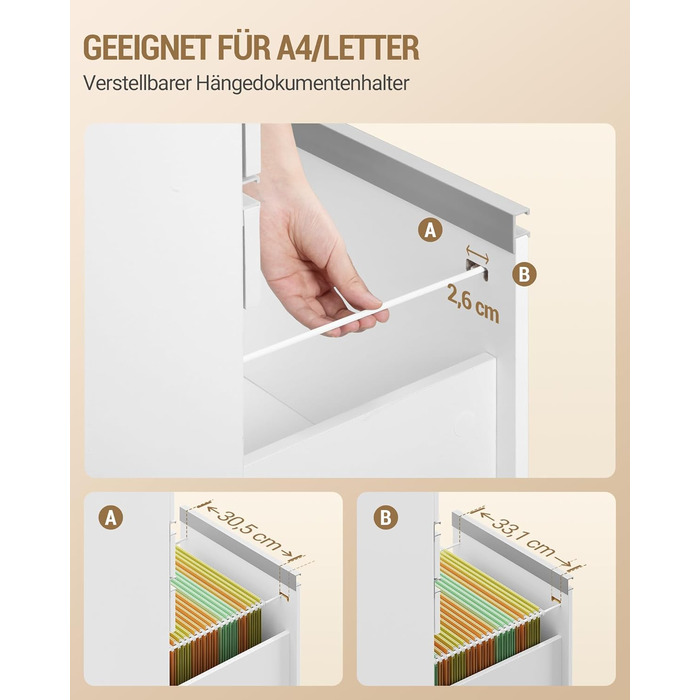 GEEIGNET FÜR A4/LETTER

Verstellbarer Hängedokumentenhalter

A

B

2,6 cm

A

30,5 cm

B

33,1 cm