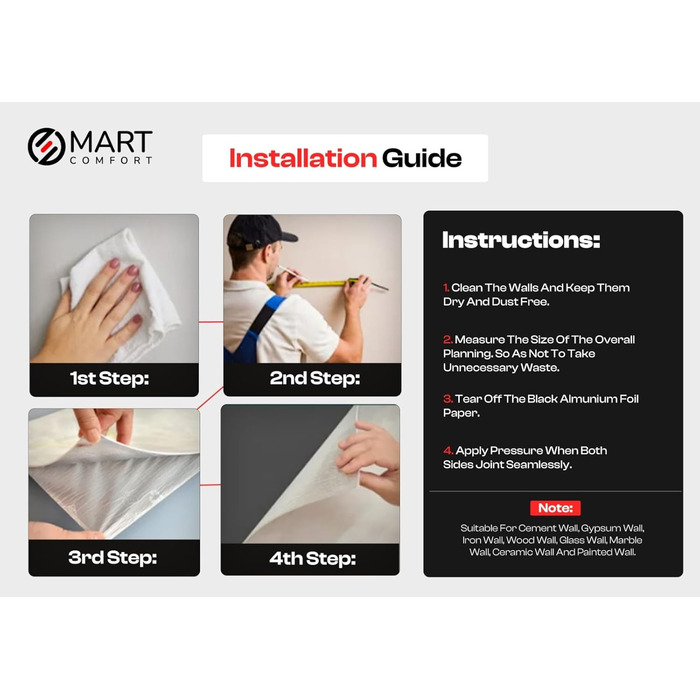 MART
COMFORT

Installation Guide

1st Step:

2nd Step:

3rd Step:

4th Step:

Instructions:

1. Clean The Walls And Keep Them Dry And Dust Free.

2. Measure The Size Of The Overall Planning. So As Not To Take Unnecessary Waste.

3. Tear Off The Black Almunium Foil Paper.

4. Apply Pressure When Both Sides Joint Seamlessly.

Note:

Suitable For Cement Wall, Gypsum Wall, Iron Wall, Wood Wall, Glass Wall, Marble Wall, Ceramic Wall And Painted Wall.