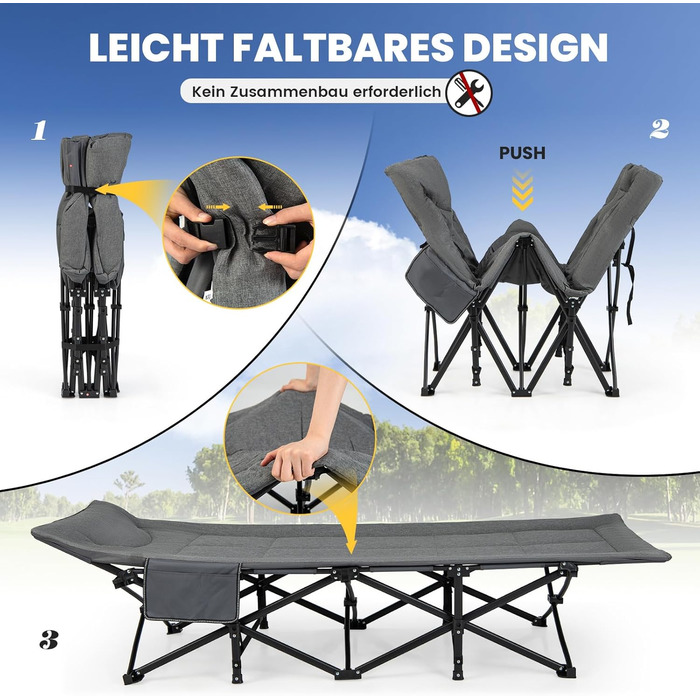 LEICHT FALTBARES DESIGN

Kein Zusammenbau erforderlich

1

2

PUSH

3