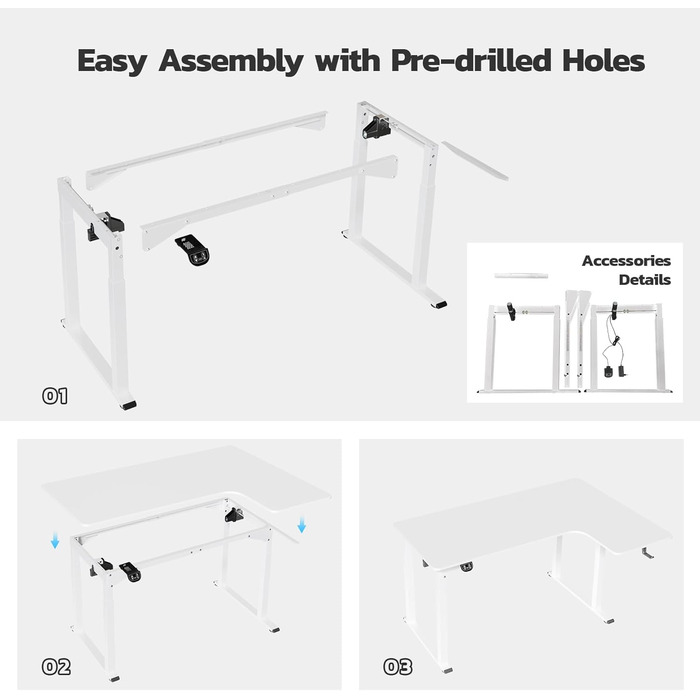 Easy Assembly with Pre-drilled Holes

Accessories Details

01

02

03