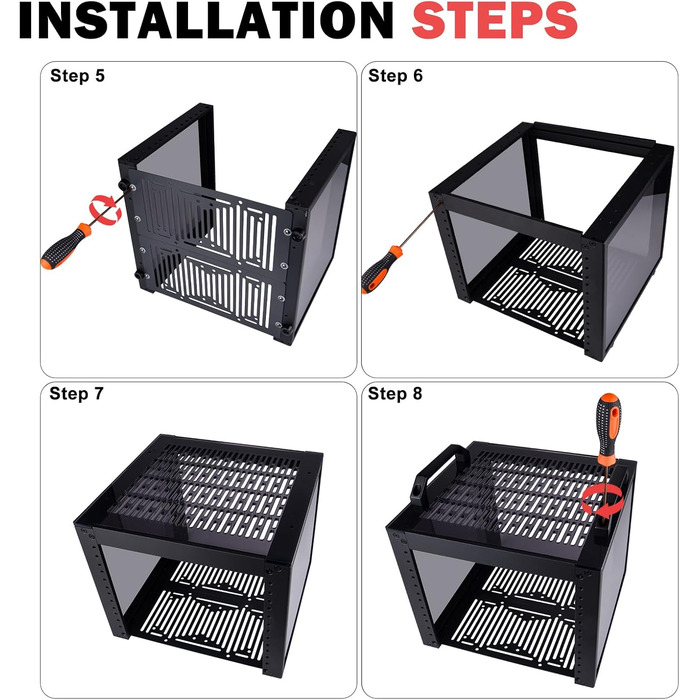 INSTALLATION STEPS

Step 5

Step 6

Step 7

Step 8