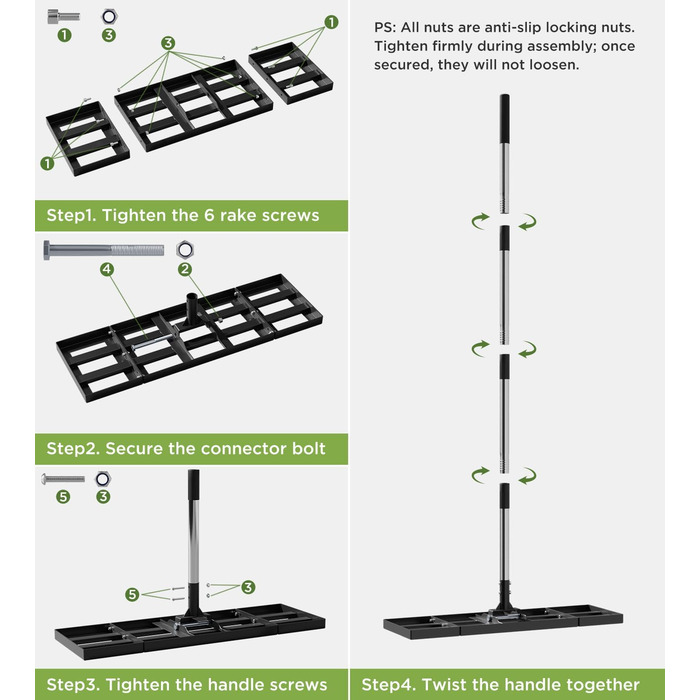 1 3

3 1

1

Step1. Tighten the 6 rake screws

4 2

Step2. Secure the connector bolt

5 3

5 3

Step3. Tighten the handle screws

PS: All nuts are anti-slip locking nuts. Tighten firmly during assembly; once secured, they will not loosen.

Step4. Twist the handle together