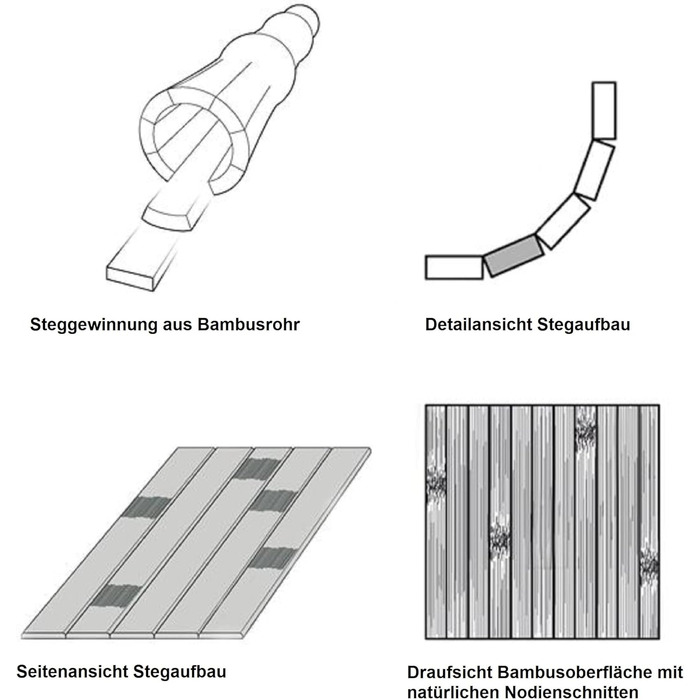 Steggewinnung aus Bambusrohr

Detailansicht Stegaufbau

Seitenansicht Stegaufbau

Draufsicht Bambusoberfläche mit natürlichen Nodienschnitten