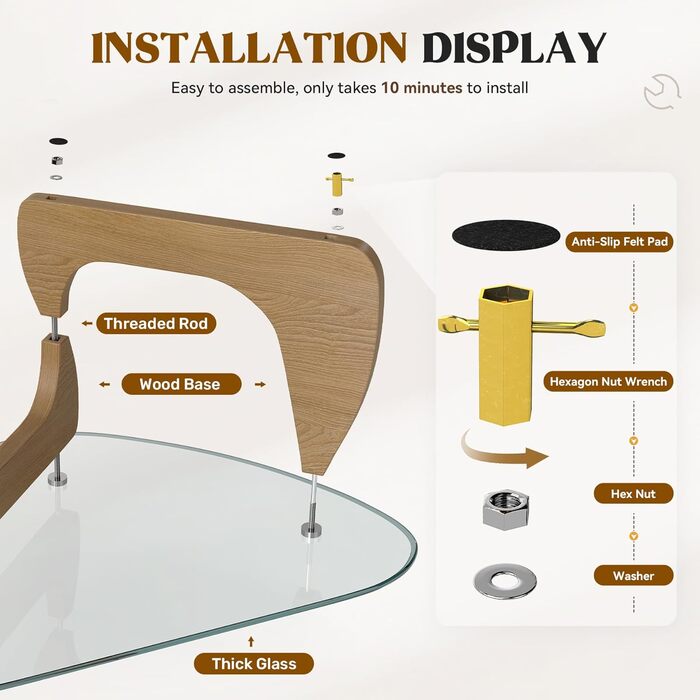 INSTALLATION DISPLAY

Easy to assemble, only takes 10 minutes to install

Threaded Rod

Wood Base

Thick Glass

Anti-Slip Felt Pad

Hexagon Nut Wrench

Hex Nut

Washer