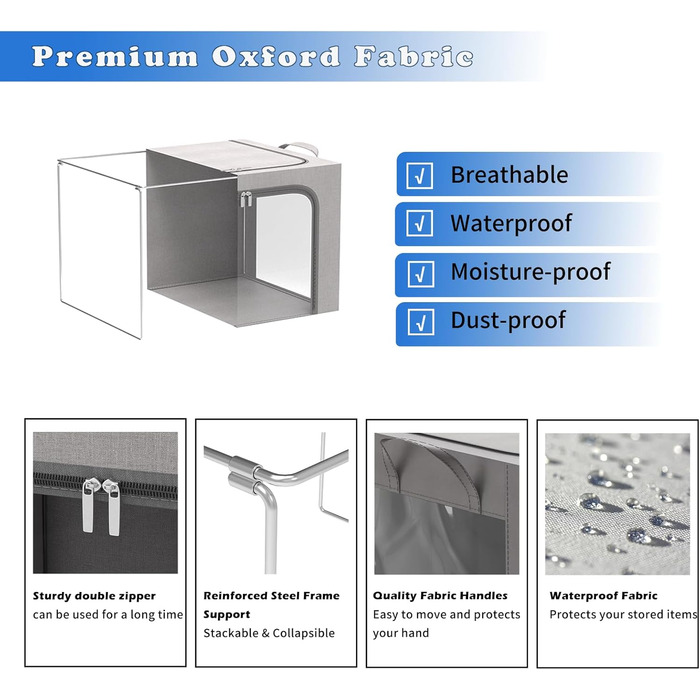 Premium Oxford Fabric

√ Breathable

√ Waterproof

√ Moisture-proof

√ Dust-proof

Sturdy double zipper
can be used for a long time

Reinforced Steel Frame Support
Stackable & Collapsible

Quality Fabric Handles
Easy to move and protects your hand

Waterproof Fabric
Protects your stored items