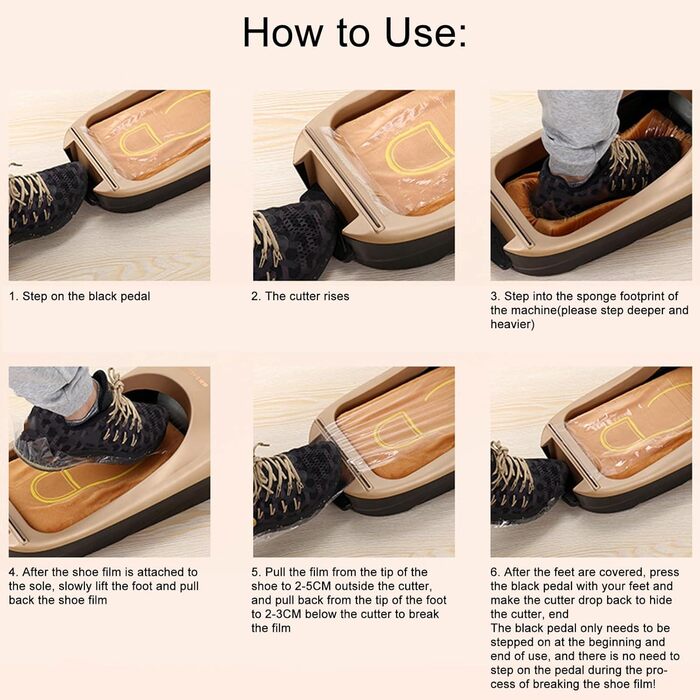 How to Use:

1. Step on the black pedal

2. The cutter rises

3. Step into the sponge footprint of the machine(please step deeper and heavier)

4. After the shoe film is attached to the sole, slowly lift the foot and pull back the shoe film

5. Pull the film from the tip of the shoe to 2-5CM outside the cutter, and pull back from the tip of the foot to 2-3CM below the cutter to break the film

6. After the feet are covered, press the black pedal with your feet and make the cutter drop back to hide the cutter, end
The black pedal only needs to be stepped on at the beginning and end of use, and there is no need to step on the pedal during the process of breaking the shoe film!